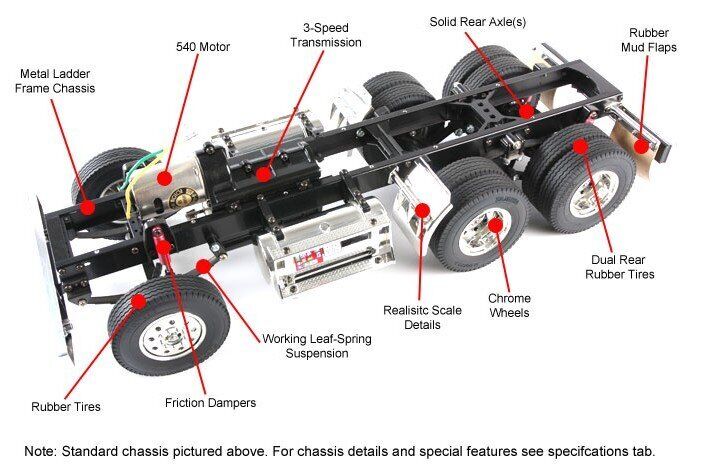 Metal Ladder Frame Chassis

540 Motor

3-Speed Transmission

Solid Rear Axle(s)

Rubber Mud Flaps

Dual Rear Rubber Tires

Chrome Wheels

Realisitc Scale Details

Working Leaf-Spring Suspension

Friction Dampers

Rubber Tires

Note: Standard chassis pictured above. For chassis details and special features see specifcations tab.